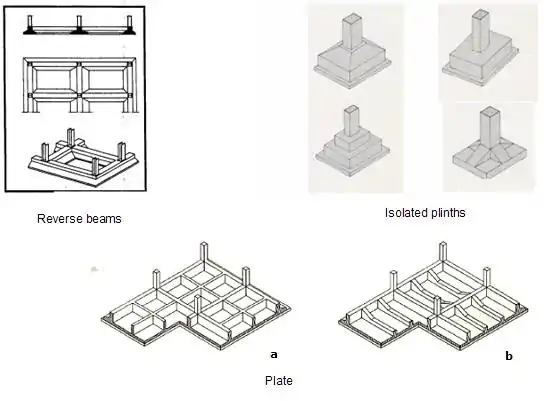 Reverse beams

Isolated plinths

a

b

Plate